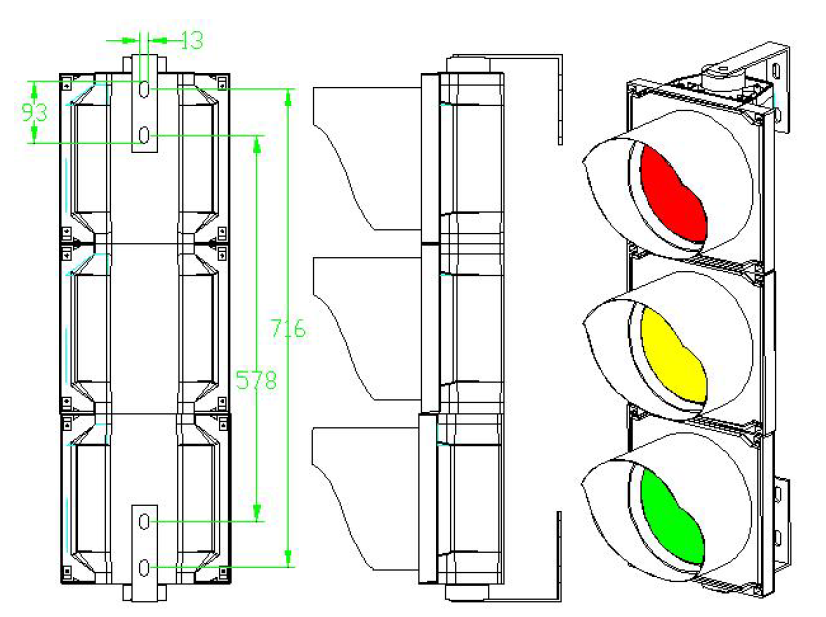 13
93
716
578